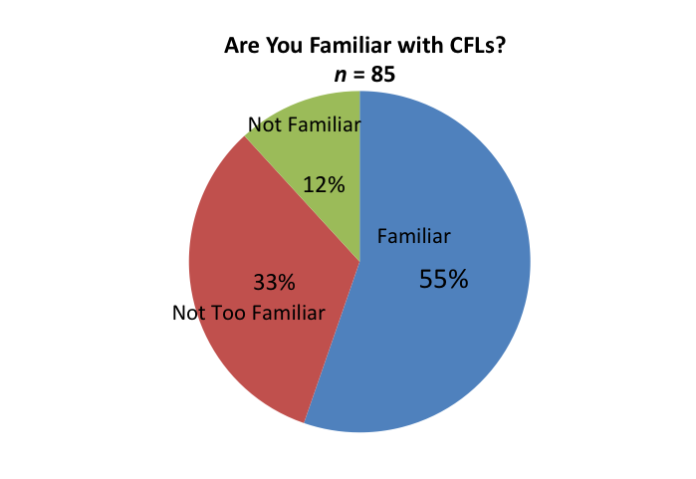 Are You Familiar with CFLs?
$n$ = 85

Not Familiar
12%

Familiar
55%

33%
Not Too Familiar