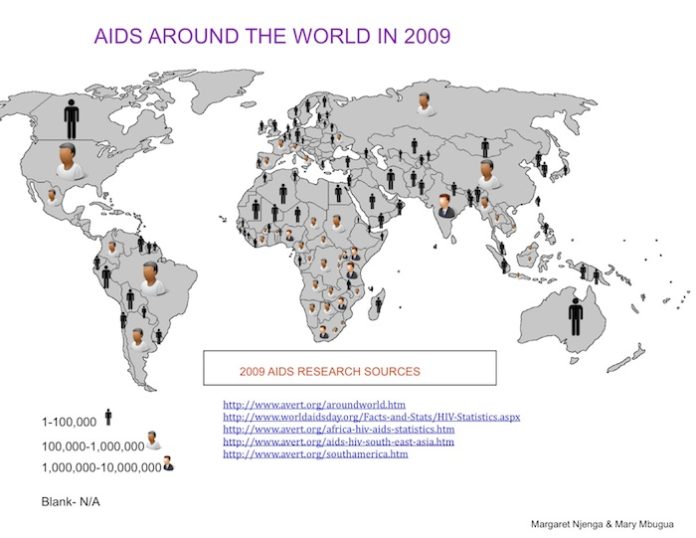 AIDS AROUND THE WORLD IN 2009

2009 AIDS RESEARCH SOURCES

http://www.avert.org/aroundworld.htm
http://www.worldaidsday.org/Facts-and-Stats/HIV-Statistics.aspx
http://www.avert.org/africa-hiv-aids-statistics.htm
http://www.avert.org/aids-hiv-south-east-asia.htm
http://www.avert.org/southamerica.htm

1-100,000
100,000-1,000,000
1,000,000-10,000,000

Blank- N/A

Margaret Njenga & Mary Mbugua