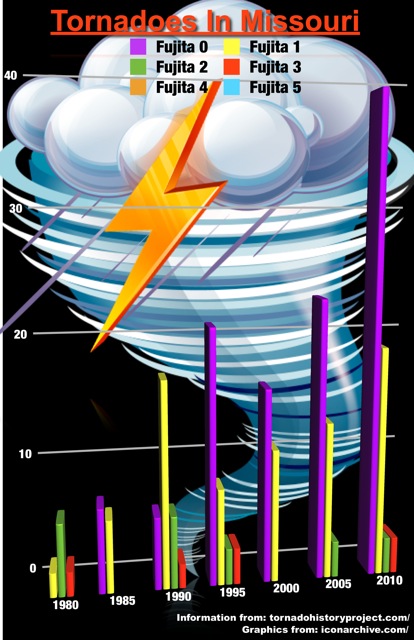 Tornadoes In Missouri

Fujita 0
Fujita 1
Fujita 2
Fujita 3
Fujita 4
Fujita 5

40
30
20
10
0

1980
1985
1990
1995
2000
2005
2010

Information from: tornadohistoryproject.com/
Graphics from: iconarchive.com/